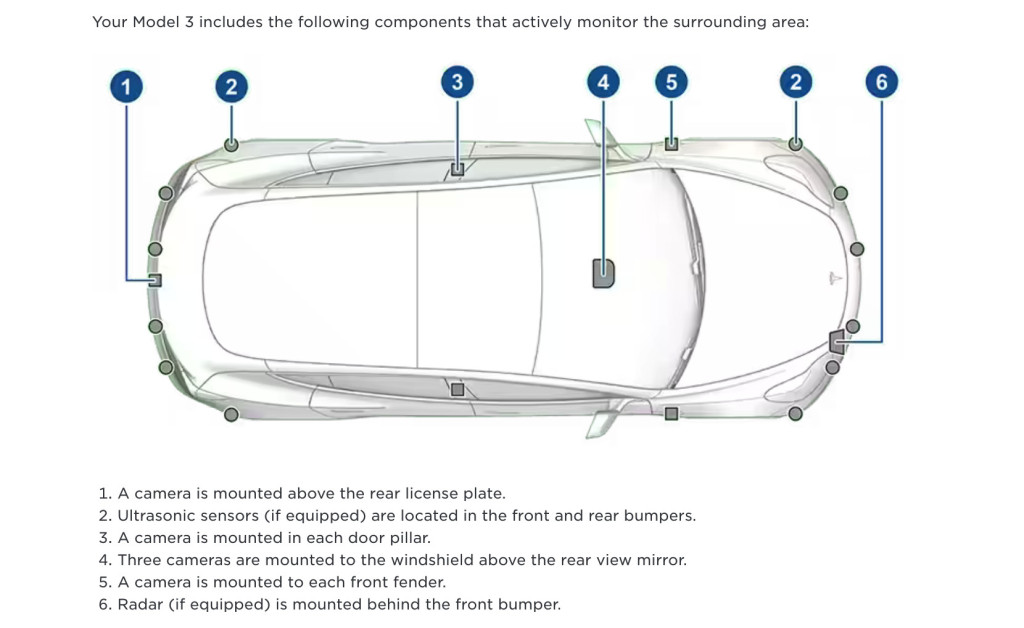 Your Model 3 includes the following components that actively monitor the surrounding area:

1
2
3
4
5
2
6

1. A camera is mounted above the rear license plate.
2. Ultrasonic sensors (if equipped) are located in the front and rear bumpers.
3. A camera is mounted in each door pillar.
4. Three cameras are mounted to the windshield above the rear view mirror.
5. A camera is mounted to each front fender.
6. Radar (if equipped) is mounted behind the front bumper.