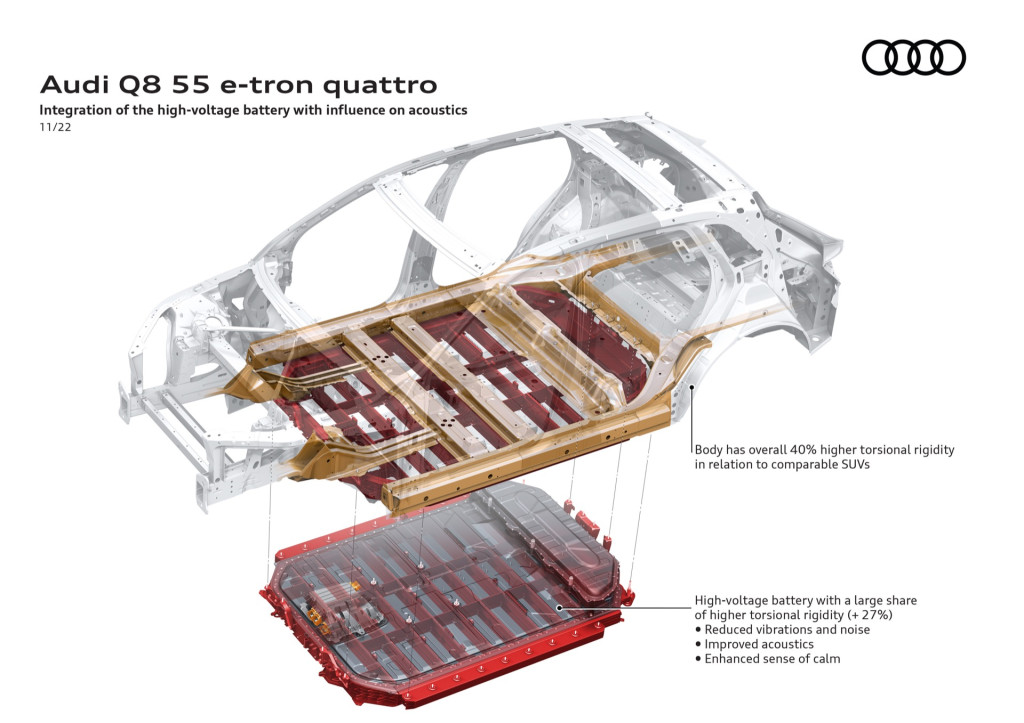 Audi Q8 55 e-tron quattro

Integration of the high-voltage battery with influence on acoustics

11/22

Body has overall 40% higher torsional rigidity in relation to comparable SUVs

High-voltage battery with a large share of higher torsional rigidity (+ 27%)
• Reduced vibrations and noise
• Improved acoustics
• Enhanced sense of calm