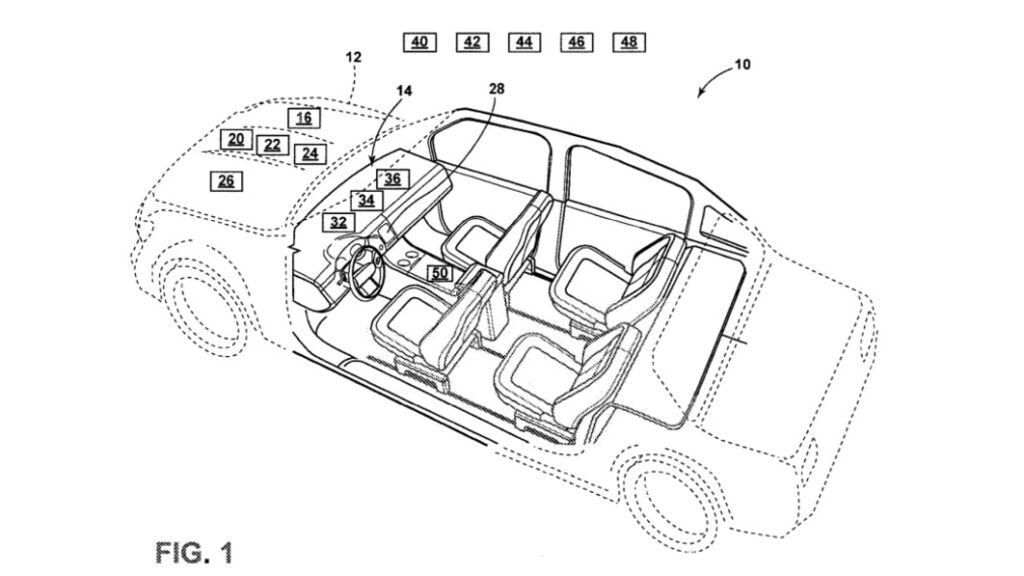 40 42 44 46 48

12

10

14

28

16

20 22 24

26

36

34

32

50

FIG. 1